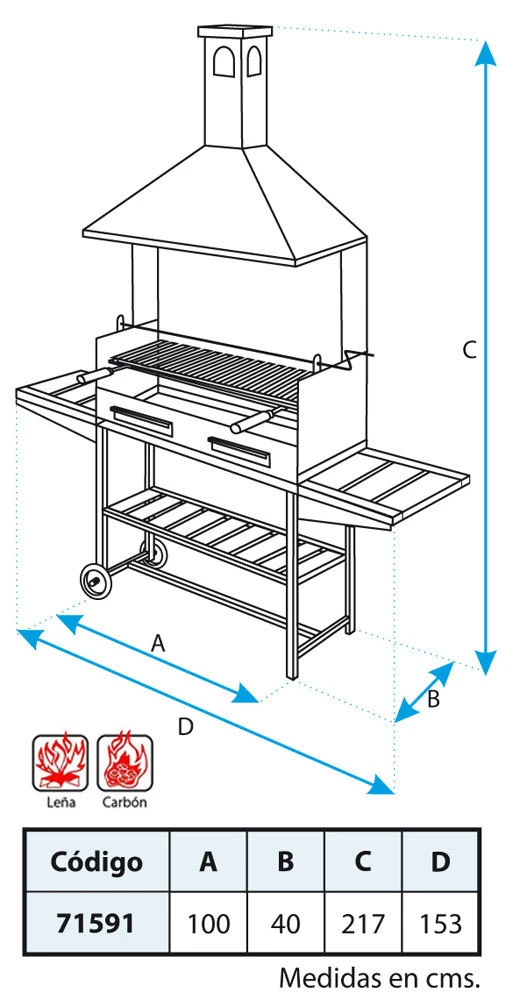 C

A

B

D

Leña

Carbón

| Código | A | B | C | D |
|---|---|---|---|---|
| 71591 | 100 | 40 | 217 | 153 |

Medidas en cms.